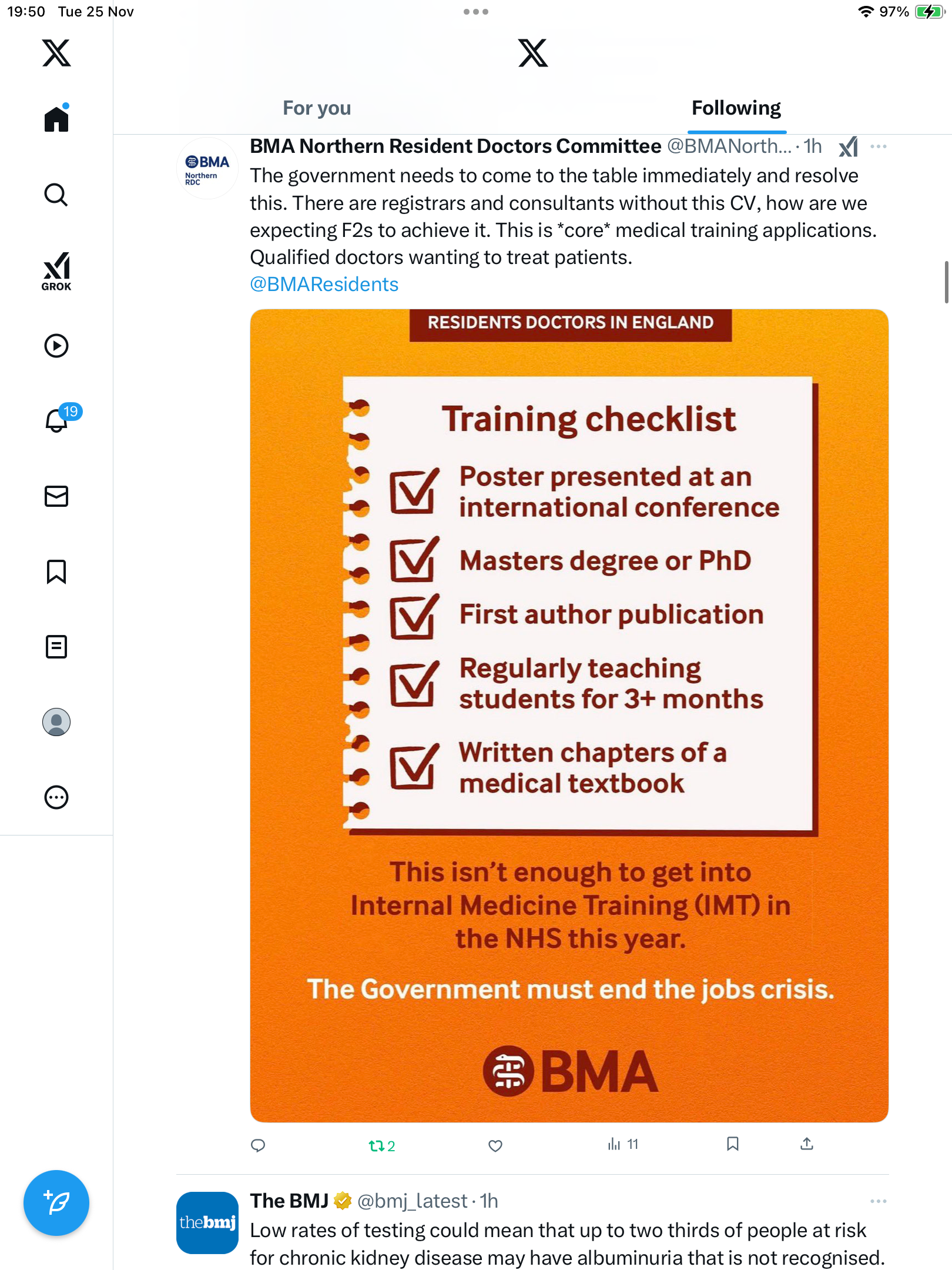 19:50 Tue 25 Nov

97%

GROK

19

For you

Following

BMA Northern RDC

BMA Northern Resident Doctors Committee @BMANorth... · 1h

The government needs to come to the table immediately and resolve this. There are registrars and consultants without this CV, how are we expecting F2s to achieve it. This is *core* medical training applications. Qualified doctors wanting to treat patients.
@BMAResidents

RESIDENTS DOCTORS IN ENGLAND

Training checklist

Poster presented at an international conference

Masters degree or PhD

First author publication

Regularly teaching students for 3+ months

Written chapters of a medical textbook

This isn't enough to get into Internal Medicine Training (IMT) in the NHS this year.

The Government must end the jobs crisis.

BMA

2

11

thebmj

The BMJ @bmj_latest · 1h

Low rates of testing could mean that up to two thirds of people at risk for chronic kidney disease may have albuminuria that is not recognised.