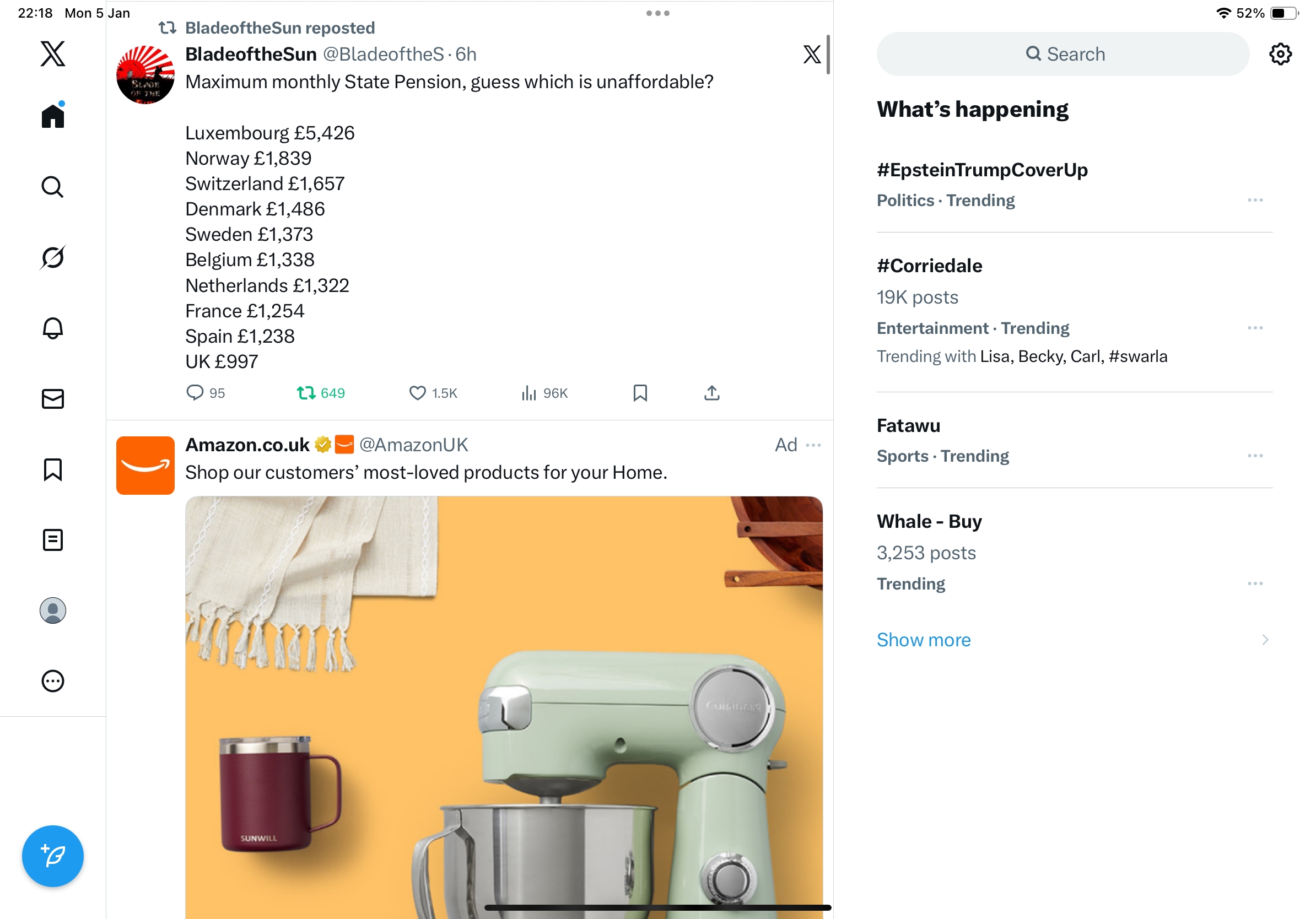 22:18 Mon 5 Jan

52%

BladeoftheSun reposted

BladeoftheSun @BladeoftheS · 6h

Maximum monthly State Pension, guess which is unaffordable?

Luxembourg £5,426
Norway £1,839
Switzerland £1,657
Denmark £1,486
Sweden £1,373
Belgium £1,338
Netherlands £1,322
France £1,254
Spain £1,238
UK £997

95 649 1.5K 96K

Amazon.co.uk @AmazonUK Ad

Shop our customers' most-loved products for your Home.

SUNWILL

Cuisinart

Search

What's happening

#EpsteinTrumpCoverUp
Politics · Trending

#Corriedale
19K posts
Entertainment · Trending
Trending with Lisa, Becky, Carl, #swarla

Fatawu
Sports · Trending

Whale - Buy
3,253 posts
Trending

Show more